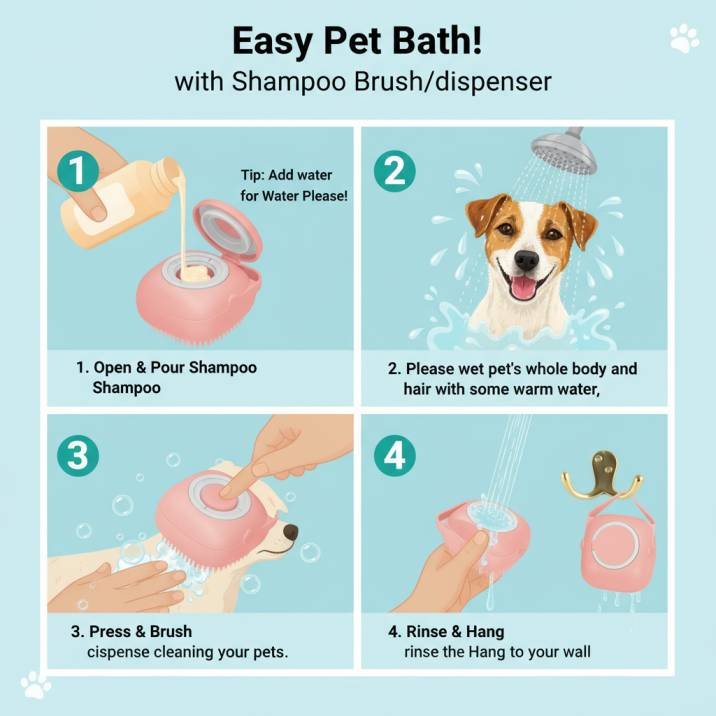 Easy Pet Bath!
with Shampoo Brush/dispenser

1

Tip: Add water for Water Please!

1. Open & Pour Shampoo Shampoo

2

2. Please wet pet's whole body and hair with some warm water,

3

3. Press & Brush cispense cleaning your pets.

4

4. Rinse & Hang rinse the Hang to your wall